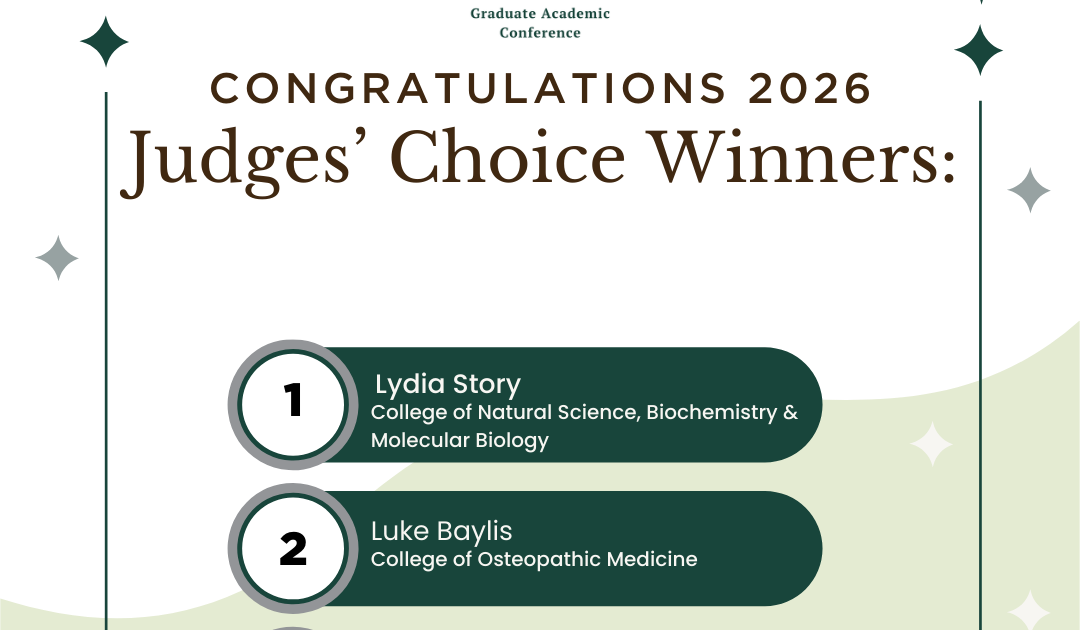 Graduate Academic Conference

CONGRATULATIONS 2026

Judges' Choice Winners:

1

Lydia Story

College of Natural Science, Biochemistry & Molecular Biology

2

Luke Baylis

College of Osteopathic Medicine